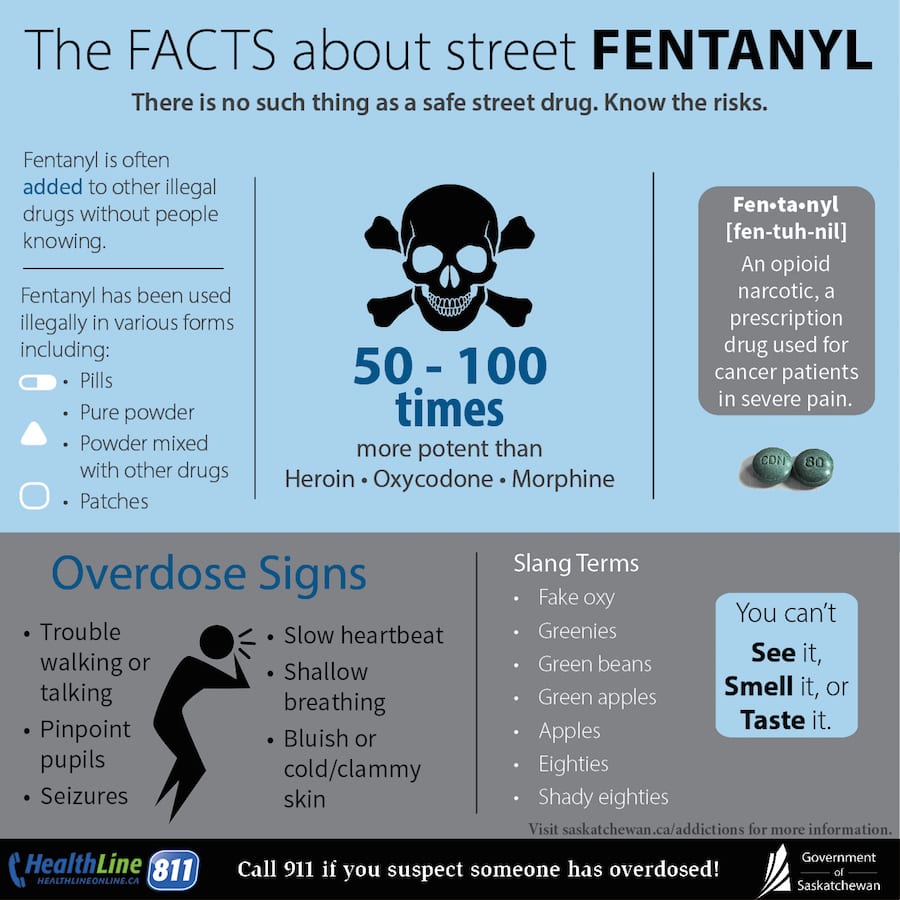 The FACTS about street FENTANYL

There is no such thing as a safe street drug. Know the risks.

Fentanyl is often added to other illegal drugs without people knowing.

Fentanyl has been used illegally in various forms including:
• Pills
• Pure powder
• Powder mixed with other drugs
• Patches

50 - 100 times
more potent than
Heroin • Oxycodone • Morphine

Fen•ta•nyl
[fen-tuh-nil]
An opioid narcotic, a prescription drug used for cancer patients in severe pain.

CDN 80

Overdose Signs

• Trouble walking or talking
• Pinpoint pupils
• Seizures
• Slow heartbeat
• Shallow breathing
• Bluish or cold/clammy skin

Slang Terms
• Fake oxy
• Greenies
• Green beans
• Green apples
• Apples
• Eighties
• Shady eighties

You can't
See it,
Smell it, or
Taste it.

Visit saskatchewan.ca/addictions for more information.

HealthLine HEALTHLINEONLINE.CA 811

Call 911 if you suspect someone has overdosed!

Government of Saskatchewan